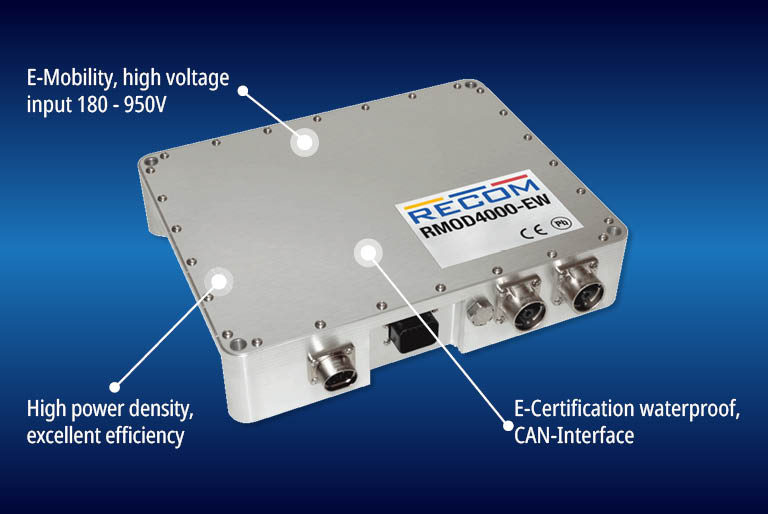 E-Mobility, high voltage input 180 - 950V

RECOM
RMOD4000-EW
CE Pb

High power density, excellent efficiency

E-Certification waterproof, CAN-Interface